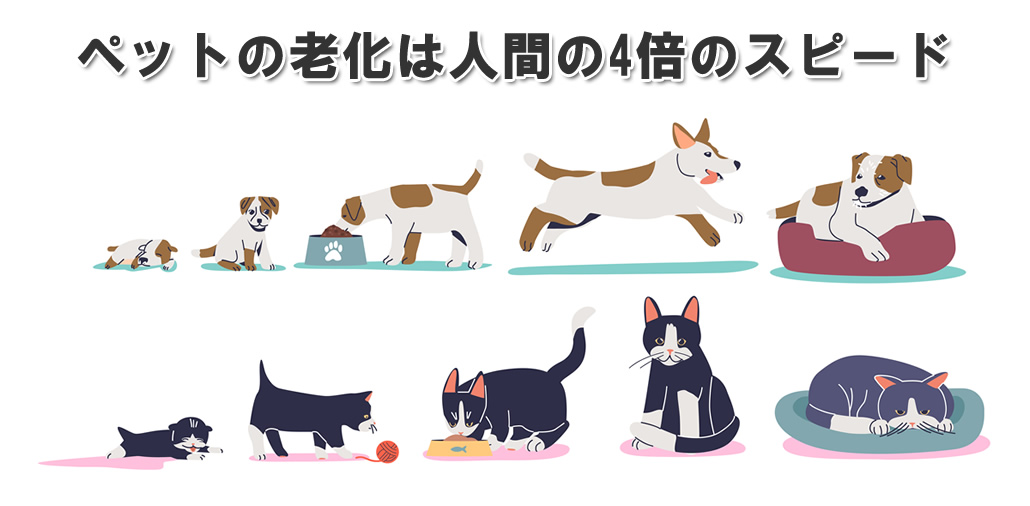 ペットの老化は人間の4倍のスピード